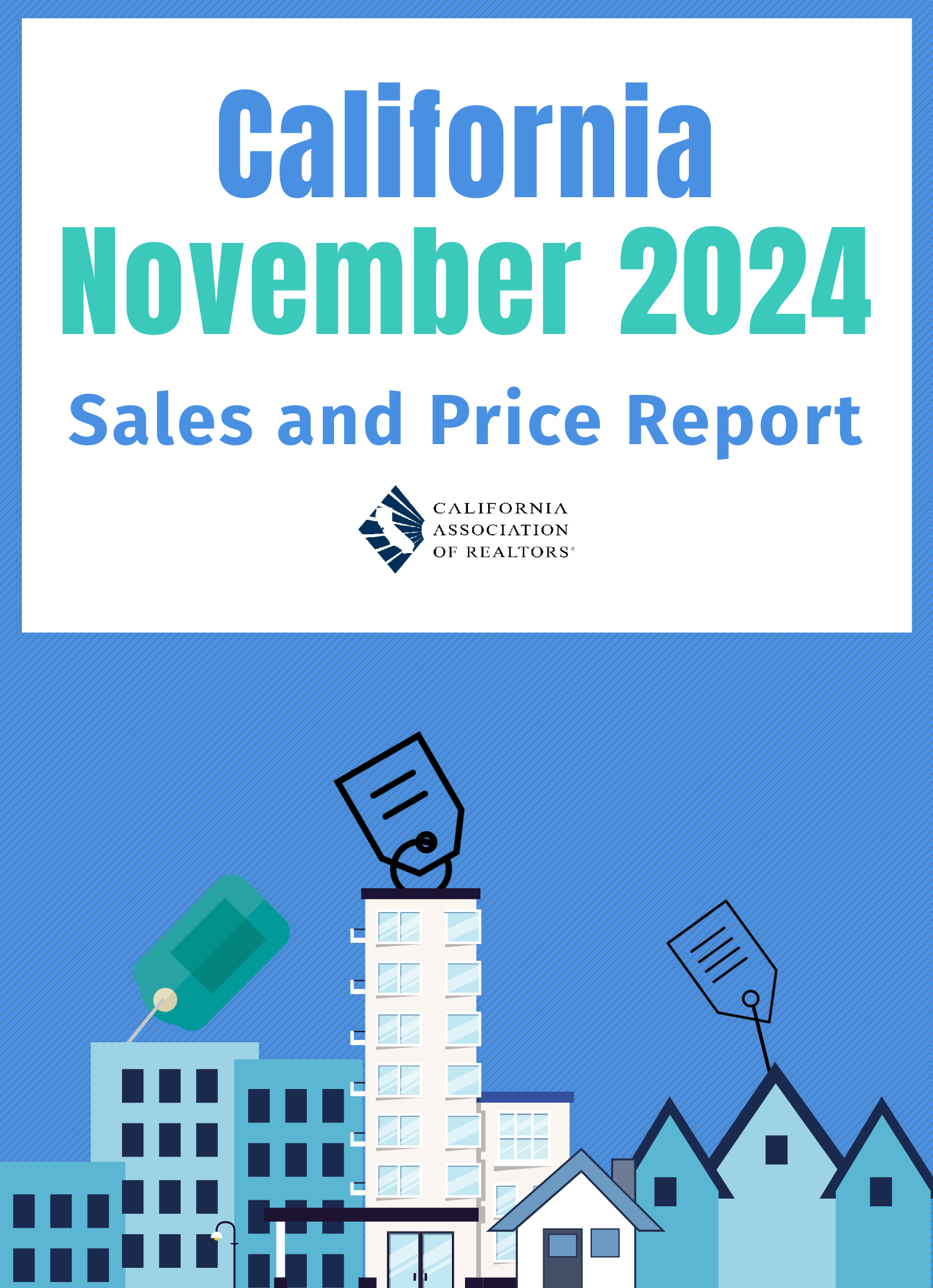 California
November 2024
Sales and Price Report

CALIFORNIA
ASSOCIATION
OF REALTORS®